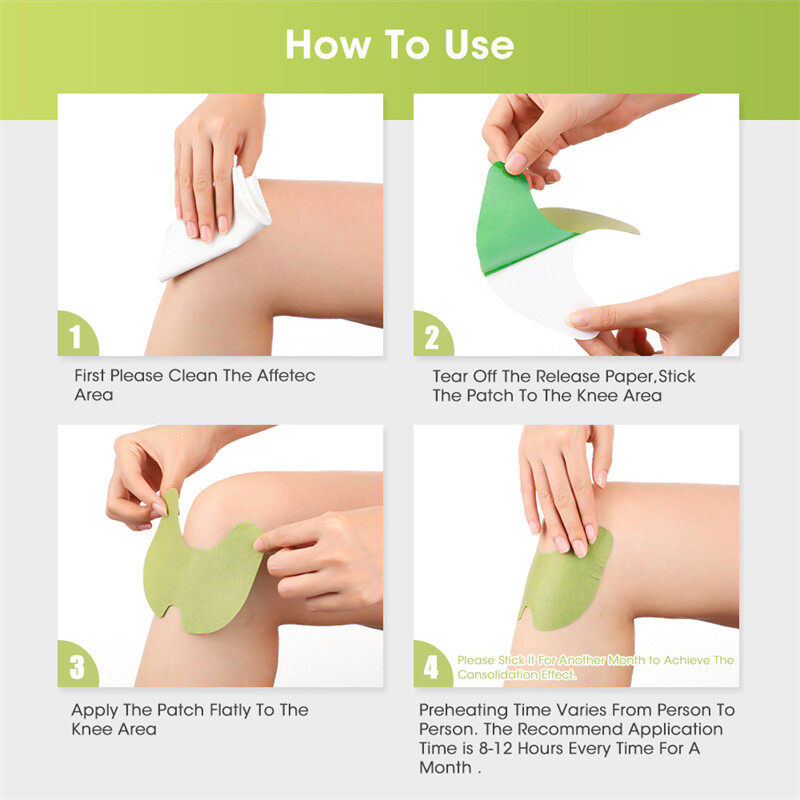 How To Use

1

First Please Clean The Affetec Area

2

Tear Off The Release Paper,Stick The Patch To The Knee Area

3

Apply The Patch Flatly To The Knee Area

4

Please Stick It For Another Month to Achieve The Consolidation Effect.

Preheating Time Varies From Person To Person. The Recommend Application Time is 8-12 Hours Every Time For A Month .