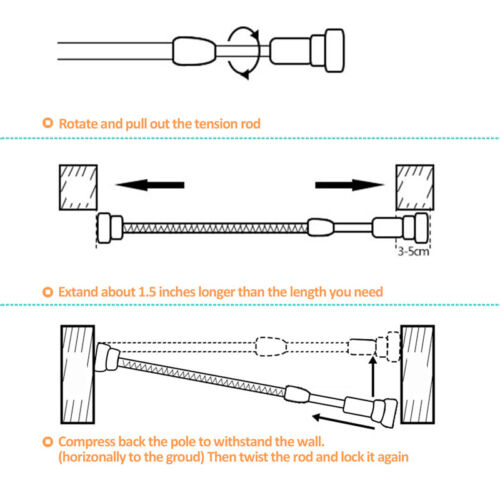 Rotate and pull out the tension rod

3-5cm

Extand about 1.5 inches longer than the length you need

Compress back the pole to withstand the wall. (horizonally to the groud) Then twist the rod and lock it again