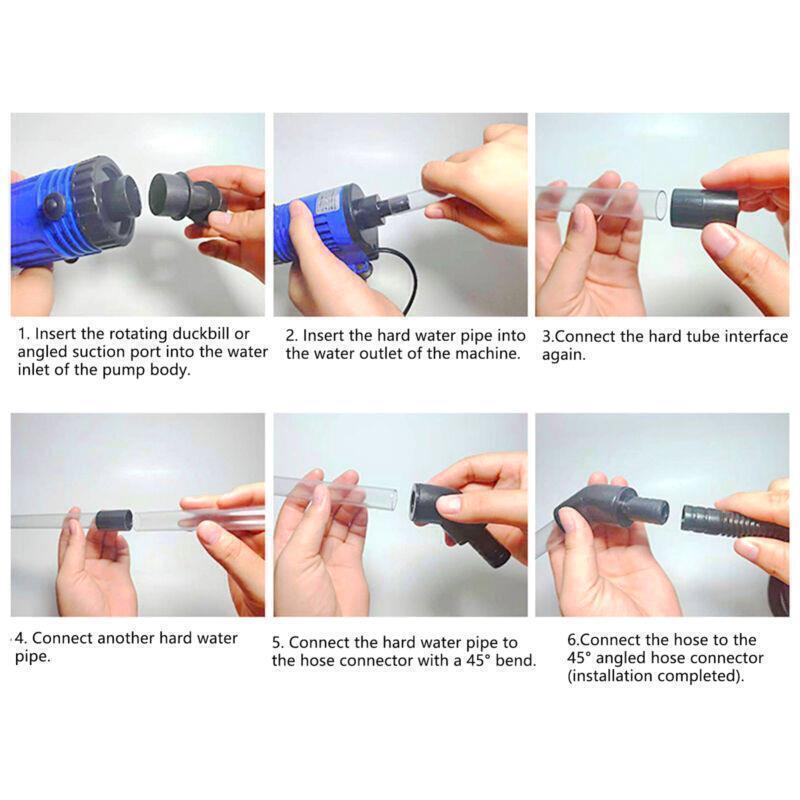 1. Insert the rotating duckbill or angled suction port into the water inlet of the pump body.

2. Insert the hard water pipe into the water outlet of the machine.

3.Connect the hard tube interface again.

4. Connect another hard water pipe.

5. Connect the hard water pipe to the hose connector with a 45° bend.

6.Connect the hose to the 45° angled hose connector (installation completed).