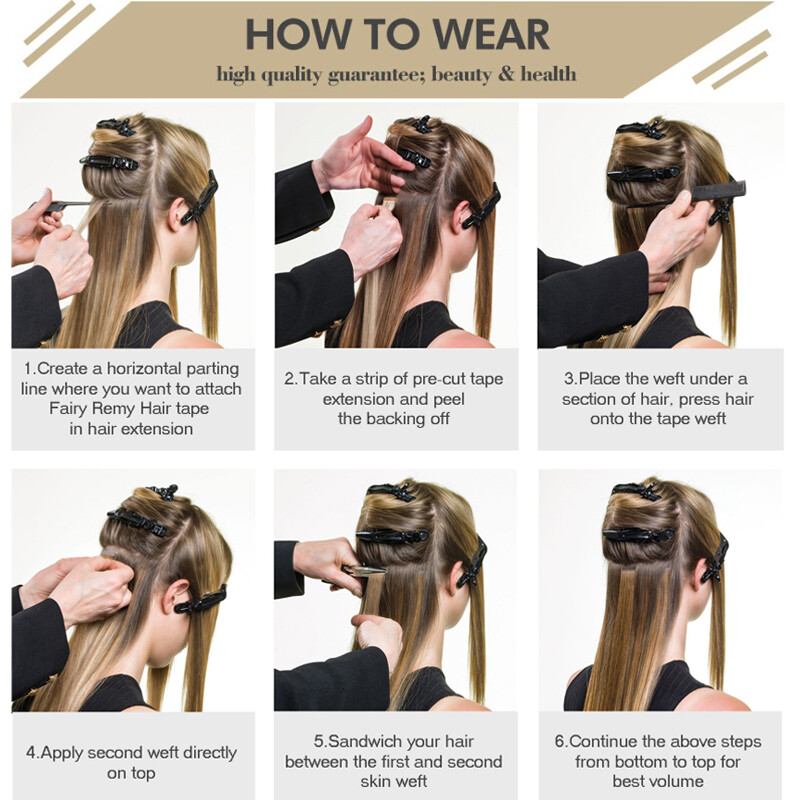 HOW TO WEAR
high quality guarantee; beauty & health

1.Create a horizontal parting line where you want to attach Fairy Remy Hair tape in hair extension

2.Take a strip of pre-cut tape extension and peel the backing off

3.Place the weft under a section of hair, press hair onto the tape weft

4.Apply second weft directly on top

5.Sandwich your hair between the first and second skin weft

6.Continue the above steps from bottom to top for best volume