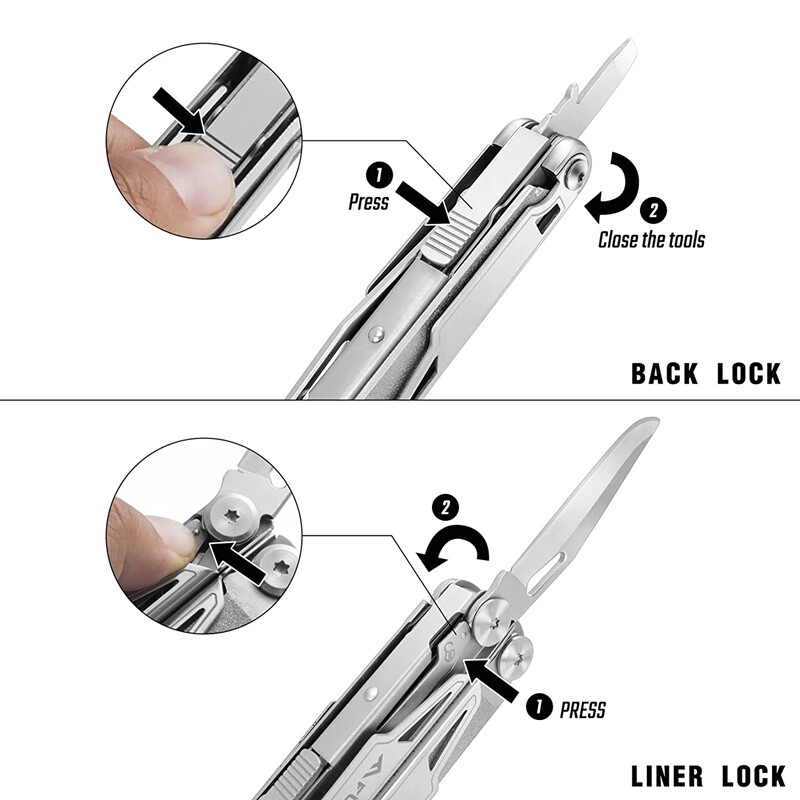 1 Press

2 Close the tools

BACK LOCK

2

1 PRESS

LINER LOCK