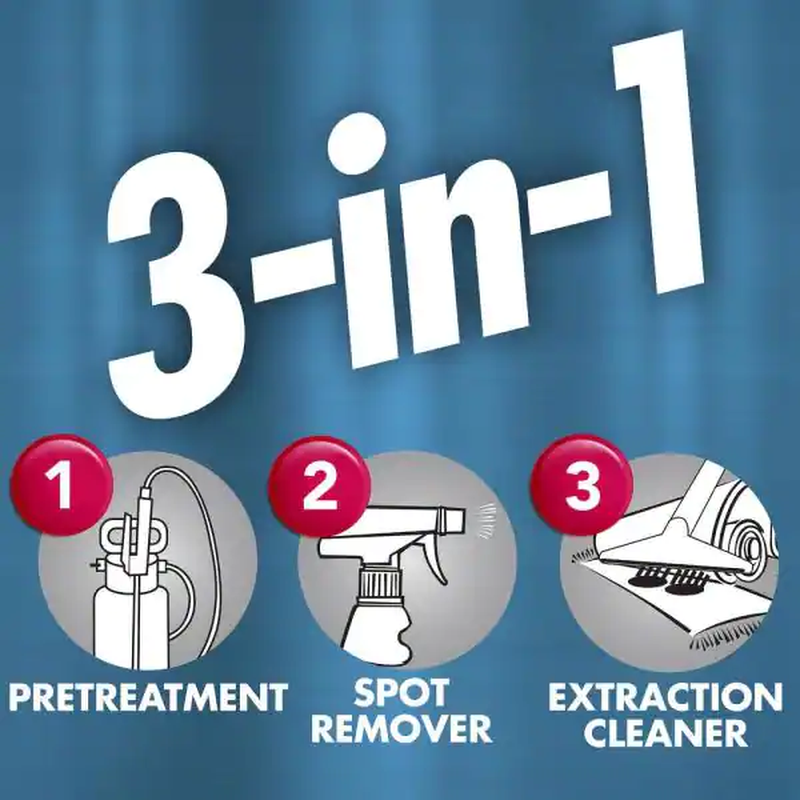 3-in-1

1
PRETREATMENT

2
SPOT REMOVER

3
EXTRACTION CLEANER