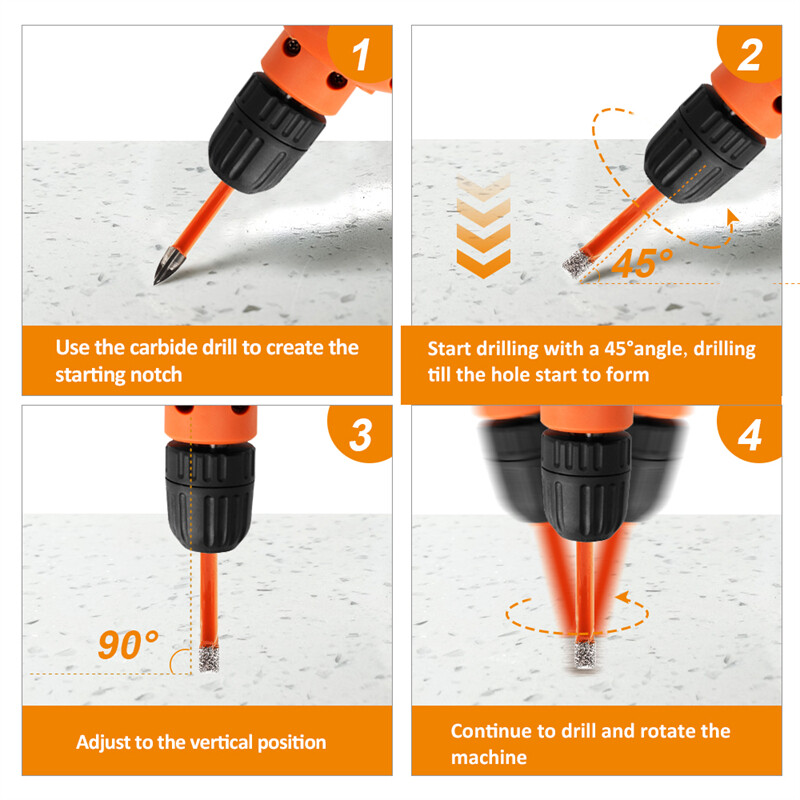 1

Use the carbide drill to create the starting notch

2

45°

Start drilling with a 45°angle, drilling till the hole start to form

3

90°

Adjust to the vertical position

4

Continue to drill and rotate the machine