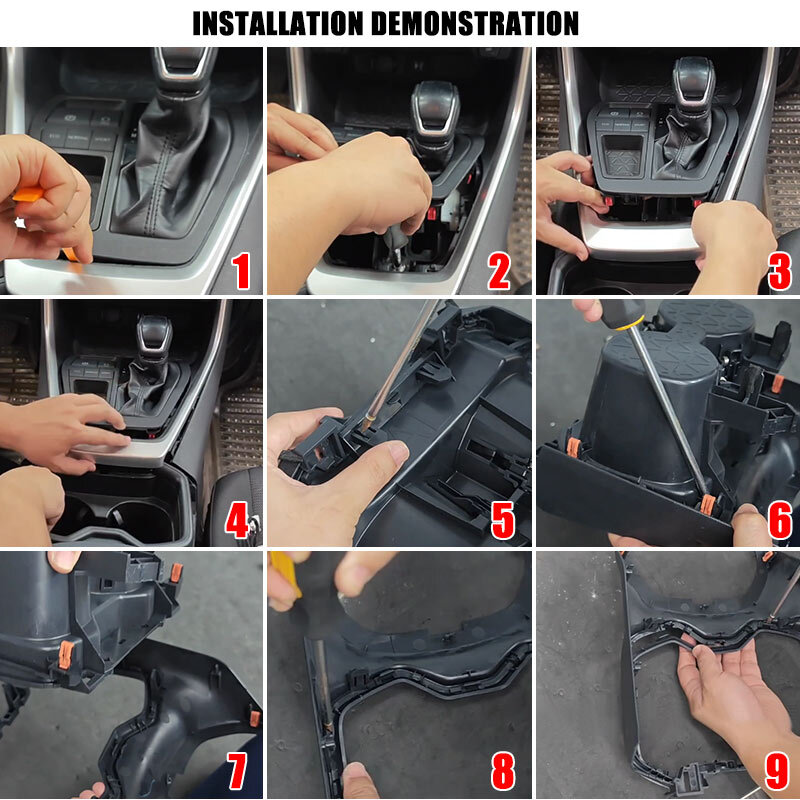 INSTALLATION DEMONSTRATION

1

2

3

4

5

6

7

8

9