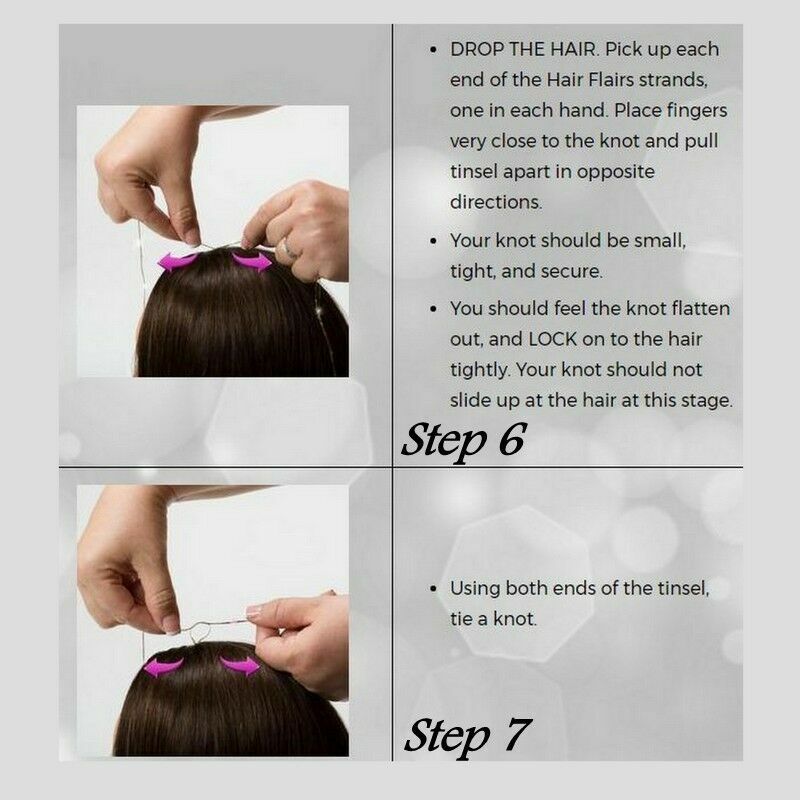 • DROP THE HAIR. Pick up each end of the Hair Flairs strands, one in each hand. Place fingers very close to the knot and pull tinsel apart in opposite directions.

• Your knot should be small, tight, and secure.

• You should feel the knot flatten out, and LOCK on to the hair tightly. Your knot should not slide up at the hair at this stage.

Step 6

• Using both ends of the tinsel, tie a knot.

Step 7