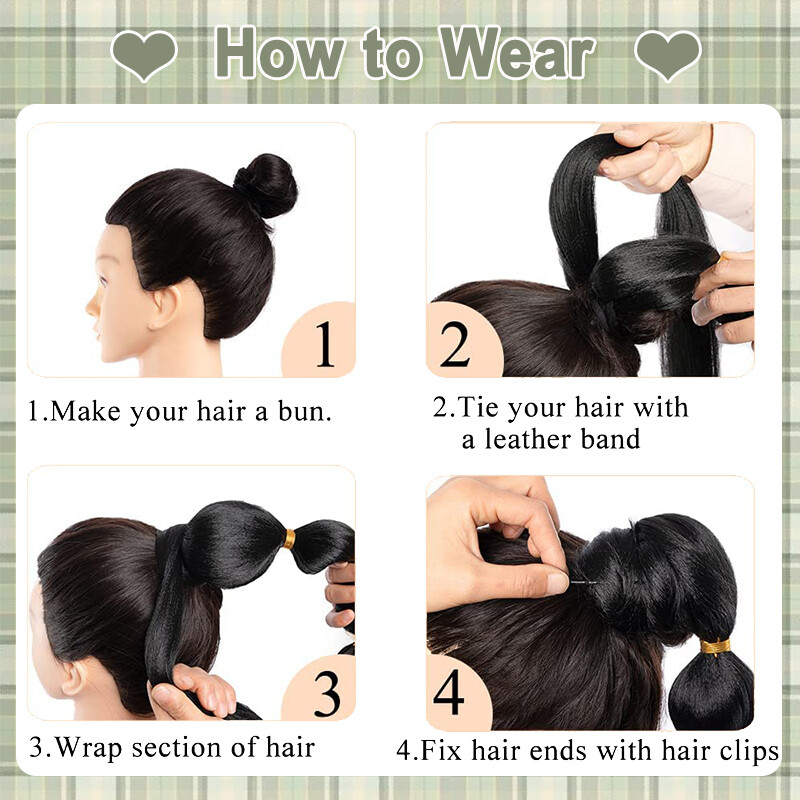 How to Wear

1

1.Make your hair a bun.

2

2.Tie your hair with a leather band

3

3.Wrap section of hair

4

4.Fix hair ends with hair clips