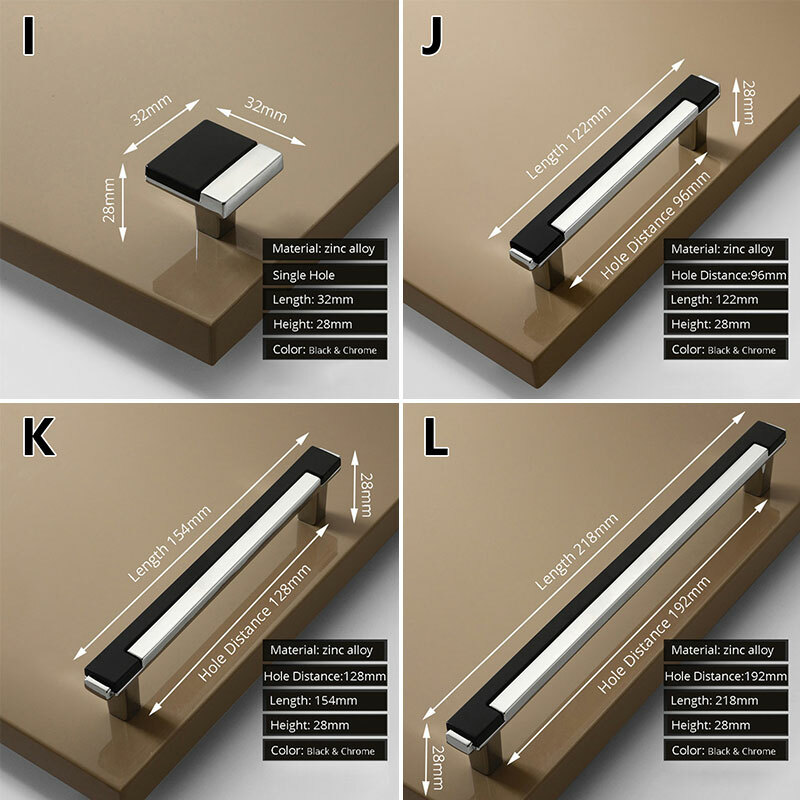 I

32mm
32mm
28mm

Material: zinc alloy
Single Hole
Length: 32mm
Height: 28mm
Color: Black & Chrome

J

Length 122mm
28mm
Hole Distance 96mm

Material: zinc alloy
Hole Distance:96mm
Length: 122mm
Height: 28mm
Color: Black & Chrome

K

Length 154mm
28mm
Hole Distance 128mm

Material: zinc alloy
Hole Distance:128mm
Length: 154mm
Height: 28mm
Color: Black & Chrome

L

Length 218mm
Hole Distance 192mm
28mm

Material: zinc alloy
Hole Distance:192mm
Length: 218mm
Height: 28mm
Color: Black & Chrome