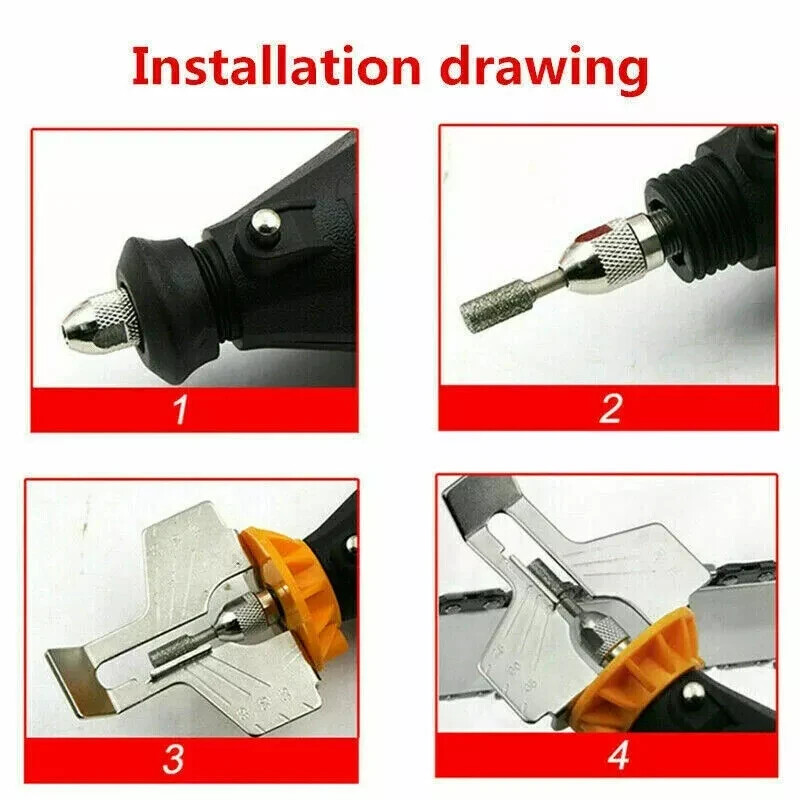 Installation drawing

1

2

3

4