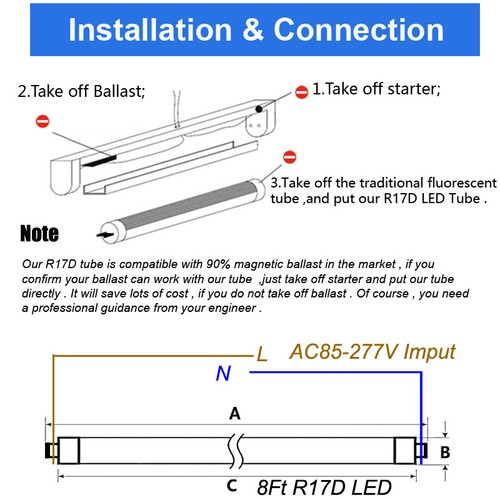 Installation & Connection

2.Take off Ballast;

1.Take off starter;

3.Take off the traditional fluorescent tube ,and put our R17D LED Tube .

Note

Our R17D tube is compatible with 90% magnetic ballast in the market , if you confirm your ballast can work with our tube ,just take off starter and put our tube directly . It will save lots of cost , if you do not take off ballast . Of course , you need a professional guidance from your engineer .

L AC85-277V Imput

N

A

B

C 8Ft R17D LED