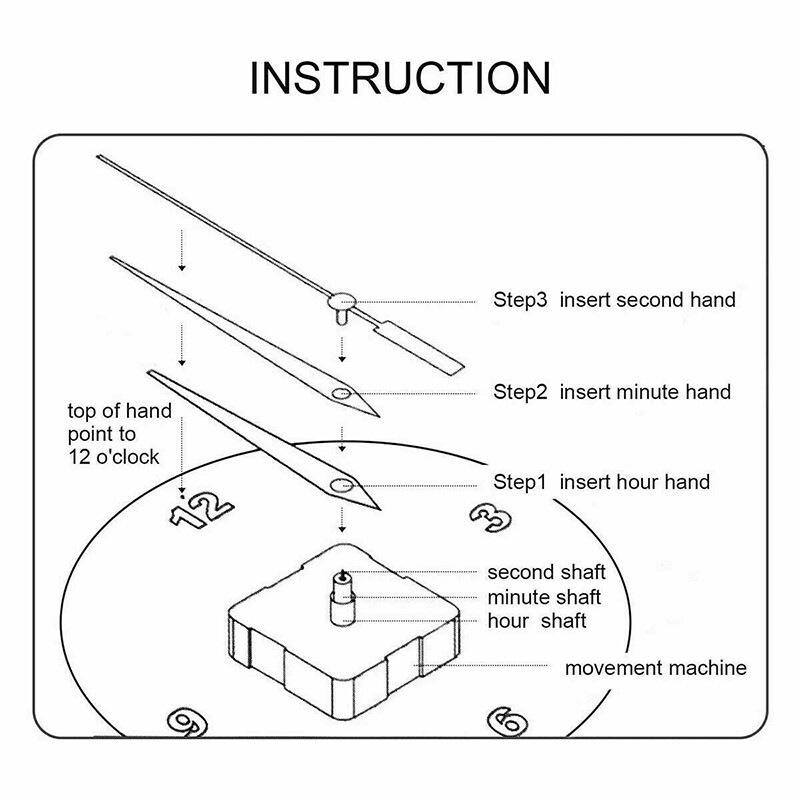 INSTRUCTION

Step3 insert second hand

Step2 insert minute hand

top of hand point to 12 o'clock

Step1 insert hour hand

12

3

second shaft
minute shaft
hour shaft

movement machine

9

6