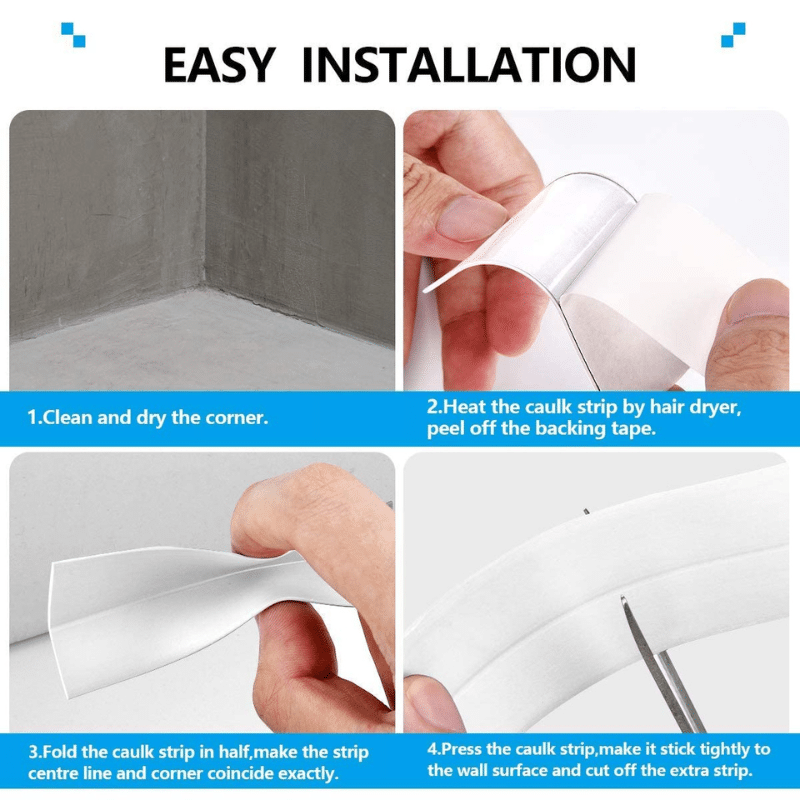 EASY INSTALLATION

1.Clean and dry the corner.

2.Heat the caulk strip by hair dryer, peel off the backing tape.

3.Fold the caulk strip in half,make the strip centre line and corner coincide exactly.

4.Press the caulk strip,make it stick tightly to the wall surface and cut off the extra strip.