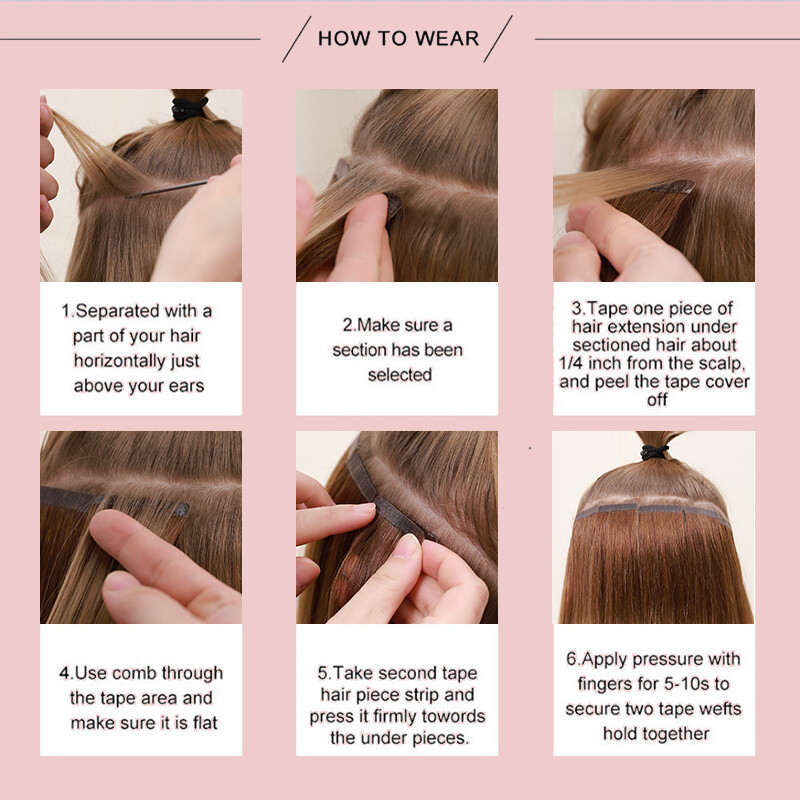 HOW TO WEAR

1.Separated with a part of your hair horizontally just above your ears

2.Make sure a section has been selected

3.Tape one piece of hair extension under sectioned hair about 1/4 inch from the scalp, and peel the tape cover off

4.Use comb through the tape area and make sure it is flat

5.Take second tape hair piece strip and press it firmly towords the under pieces.

6.Apply pressure with fingers for 5-10s to secure two tape wefts hold together