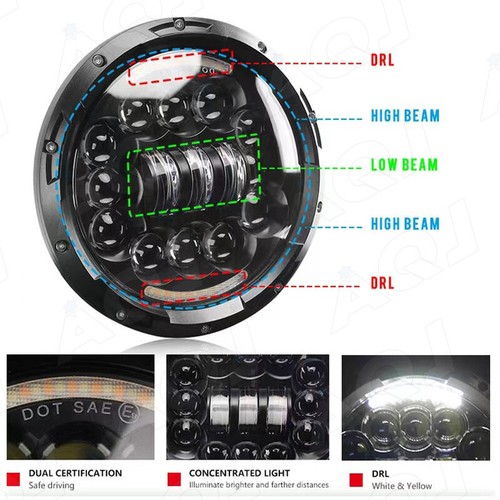 DRL

HIGH BEAM

LOW BEAM

HIGH BEAM

DRL

DOT SAE E9

DUAL CERTIFICATION
Safe driving

CONCENTRATED LIGHT
Illuminate brighter and farther distances

DRL
White & Yellow