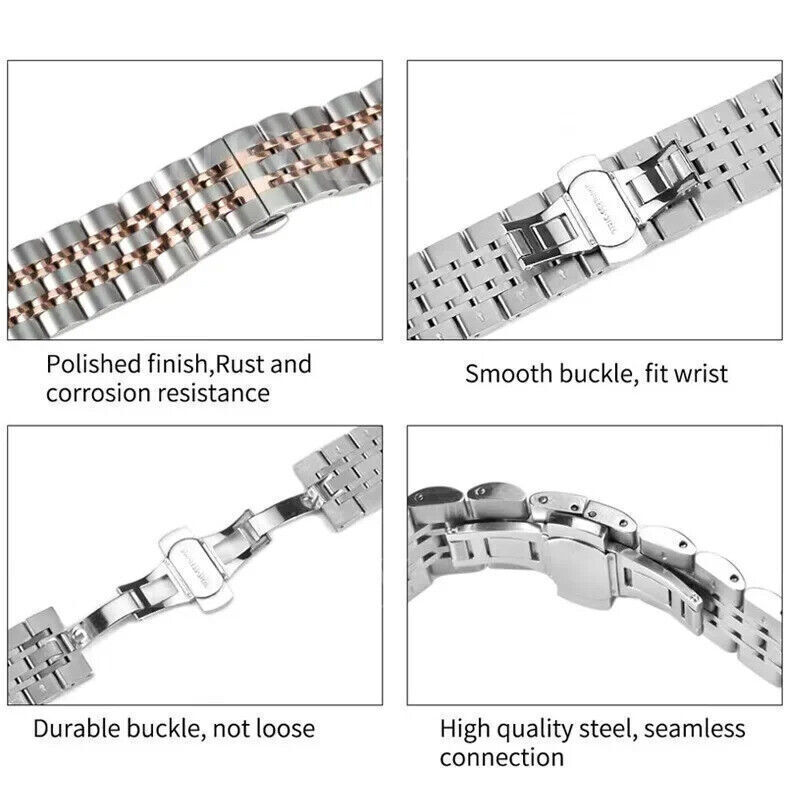 Polished finish,Rust and corrosion resistance

Smooth buckle, fit wrist

Durable buckle, not loose

High quality steel, seamless connection