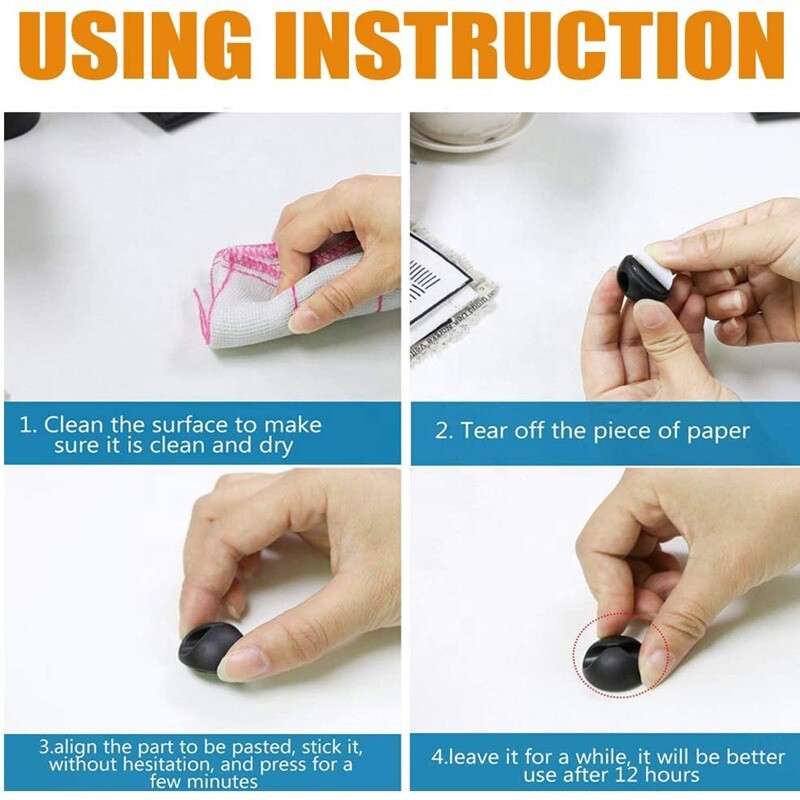 USING INSTRUCTION

1. Clean the surface to make sure it is clean and dry

2. Tear off the piece of paper

3.align the part to be pasted, stick it, without hesitation, and press for a few minutes

4.leave it for a while, it will be better use after 12 hours