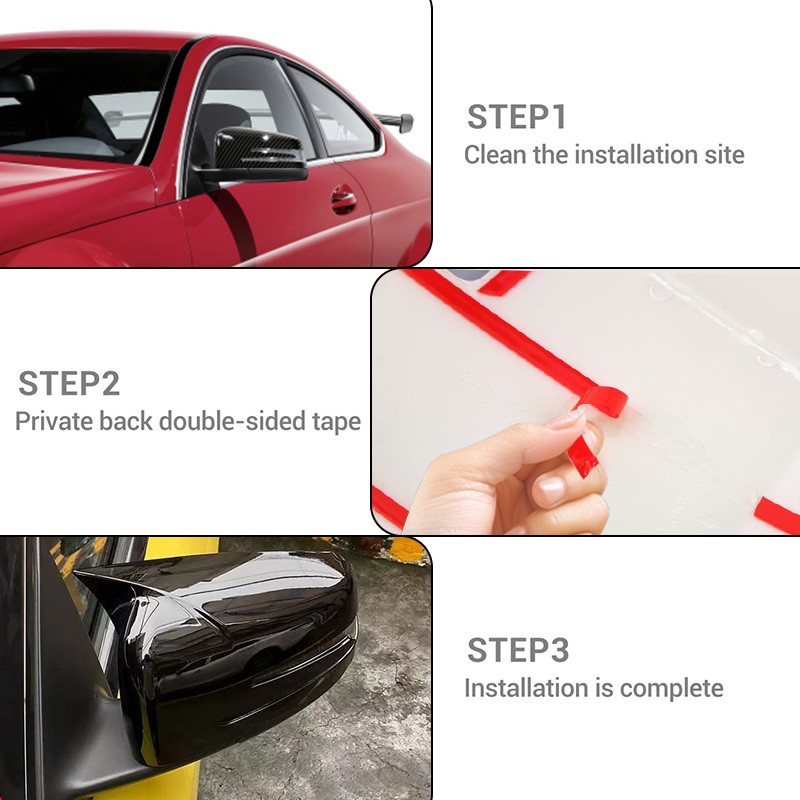 STEP1
Clean the installation site

STEP2
Private back double-sided tape

STEP3
Installation is complete