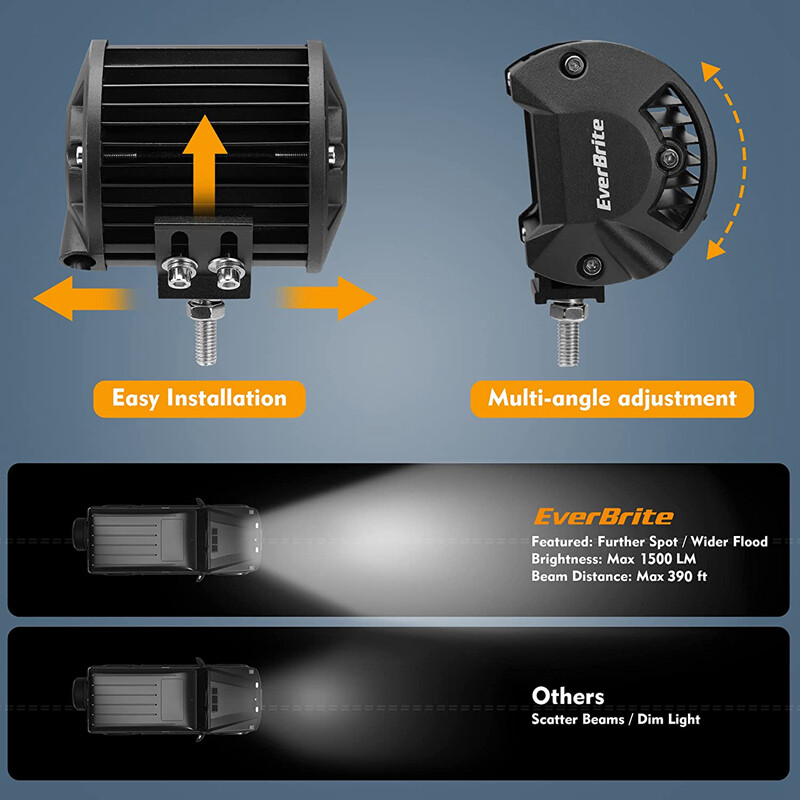 EverBrite

Easy Installation

Multi-angle adjustment

EverBrite
Featured: Further Spot / Wider Flood
Brightness: Max 1500 LM
Beam Distance: Max 390 ft

Others
Scatter Beams / Dim Light