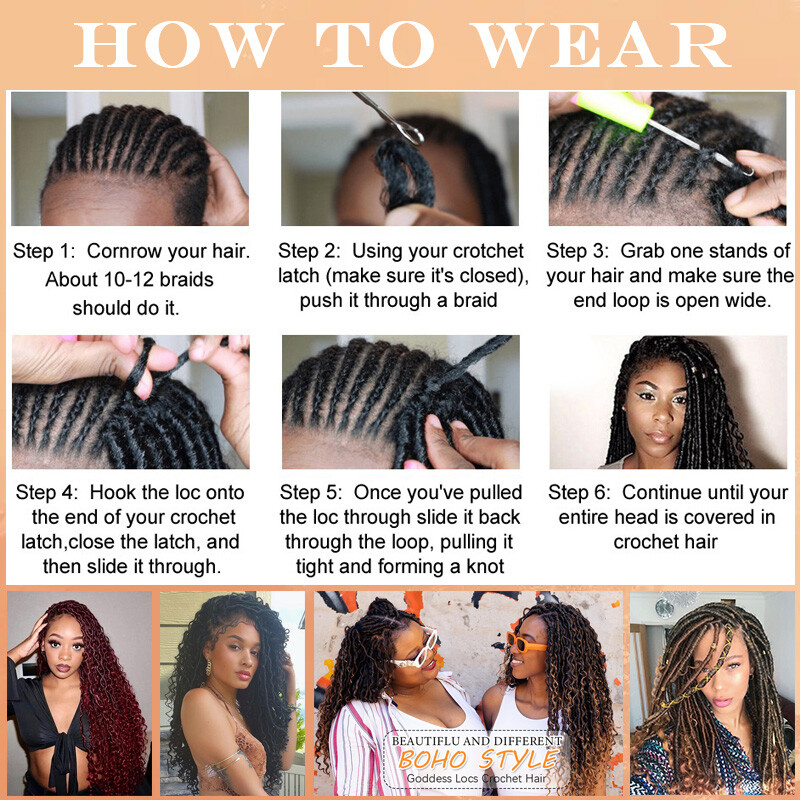 HOW TO WEAR

Step 1: Cornrow your hair. About 10-12 braids should do it.

Step 2: Using your crotchet latch (make sure it's closed), push it through a braid

Step 3: Grab one stands of your hair and make sure the end loop is open wide.

Step 4: Hook the loc onto the end of your crochet latch,close the latch, and then slide it through.

Step 5: Once you've pulled the loc through slide it back through the loop, pulling it tight and forming a knot

Step 6: Continue until your entire head is covered in crochet hair

BEAUTIFLU AND DIFFERENT
BOHO STYLE
Goddess Locs Crochet Hair