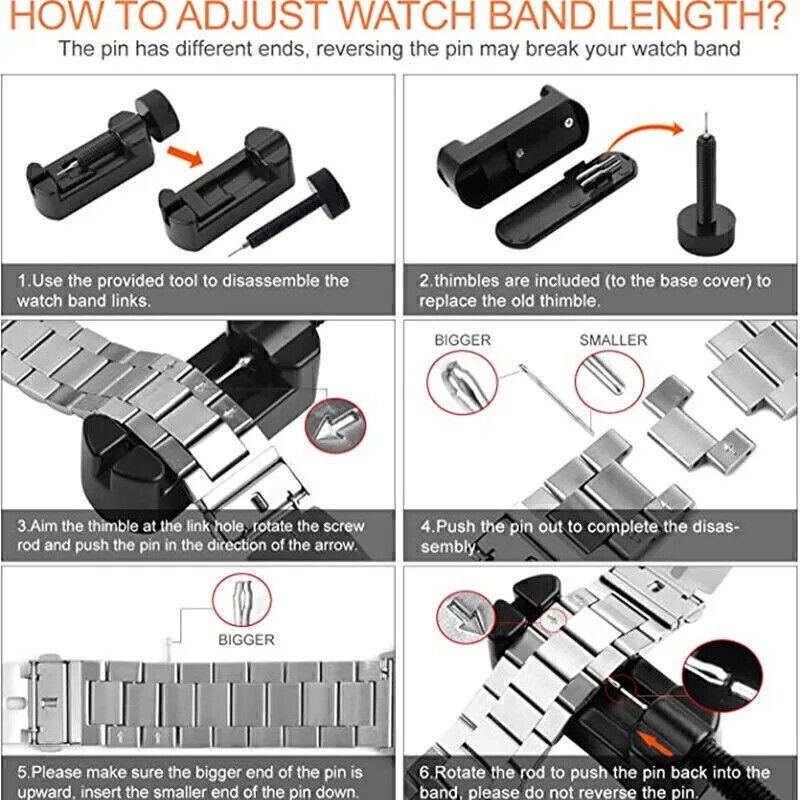 HOW TO ADJUST WATCH BAND LENGTH?

The pin has different ends, reversing the pin may break your watch band

1.Use the provided tool to disassemble the watch band links.

2.thimbles are included (to the base cover) to replace the old thimble.

3.Aim the thimble at the link hole, rotate the screw rod and push the pin in the direction of the arrow.

BIGGER

SMALLER

4.Push the pin out to complete the disassembly.

BIGGER

5.Please make sure the bigger end of the pin is upward, insert the smaller end of the pin down.

6.Rotate the rod to push the pin back into the band, please do not reverse the pin.