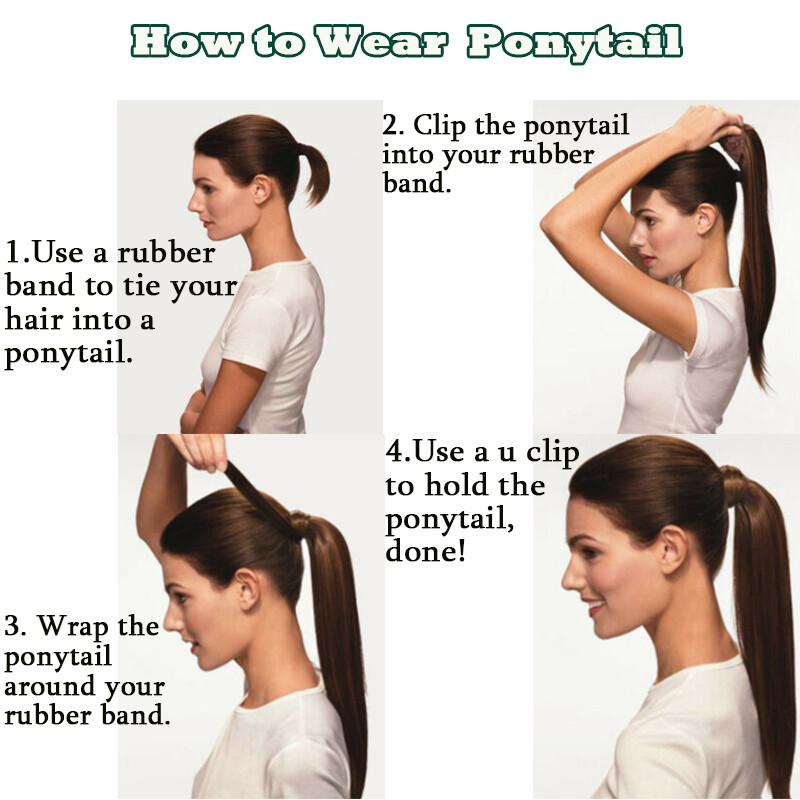 How to Wear Ponytail

1.Use a rubber band to tie your hair into a ponytail.

2. Clip the ponytail into your rubber band.

3. Wrap the ponytail around your rubber band.

4.Use a u clip to hold the ponytail, done!