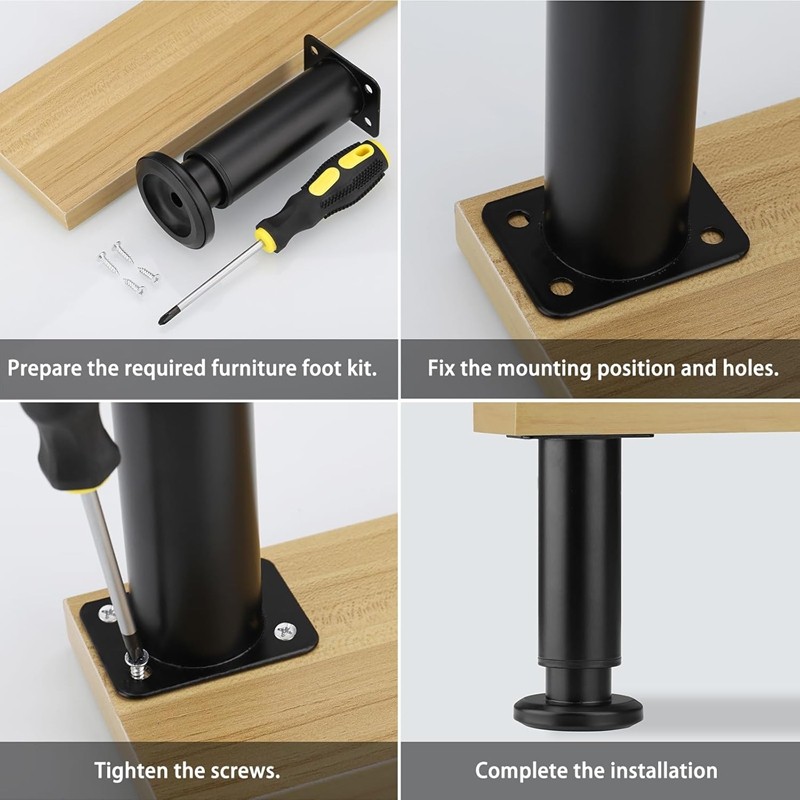 Prepare the required furniture foot kit.

Fix the mounting position and holes.

Tighten the screws.

Complete the installation