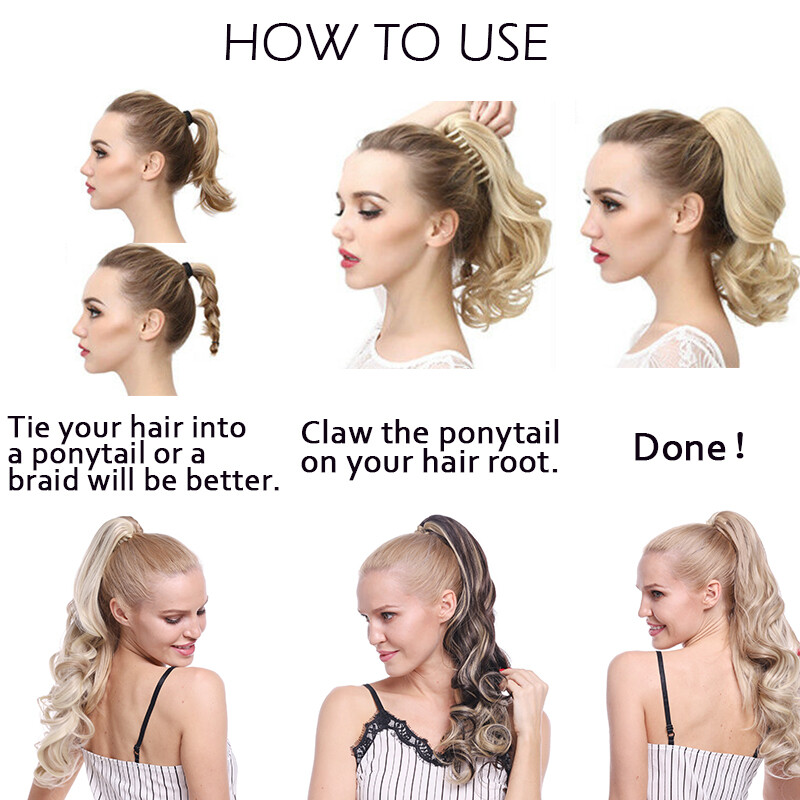 HOW TO USE

Tie your hair into a ponytail or a braid will be better.

Claw the ponytail on your hair root.

Done !