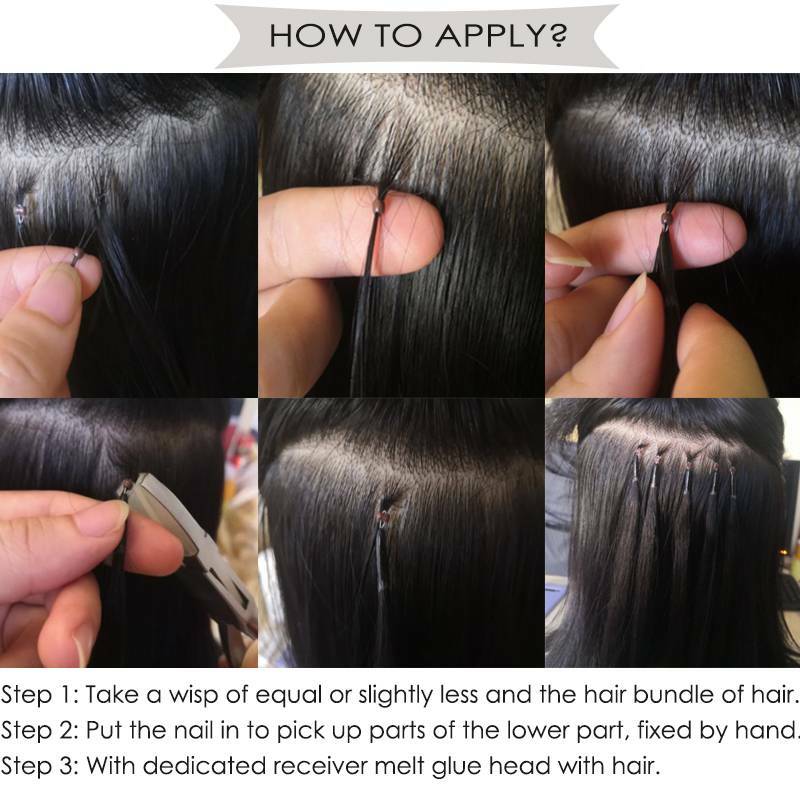 HOW TO APPLY?

Step 1: Take a wisp of equal or slightly less and the hair bundle of hair.
Step 2: Put the nail in to pick up parts of the lower part, fixed by hand.
Step 3: With dedicated receiver melt glue head with hair.