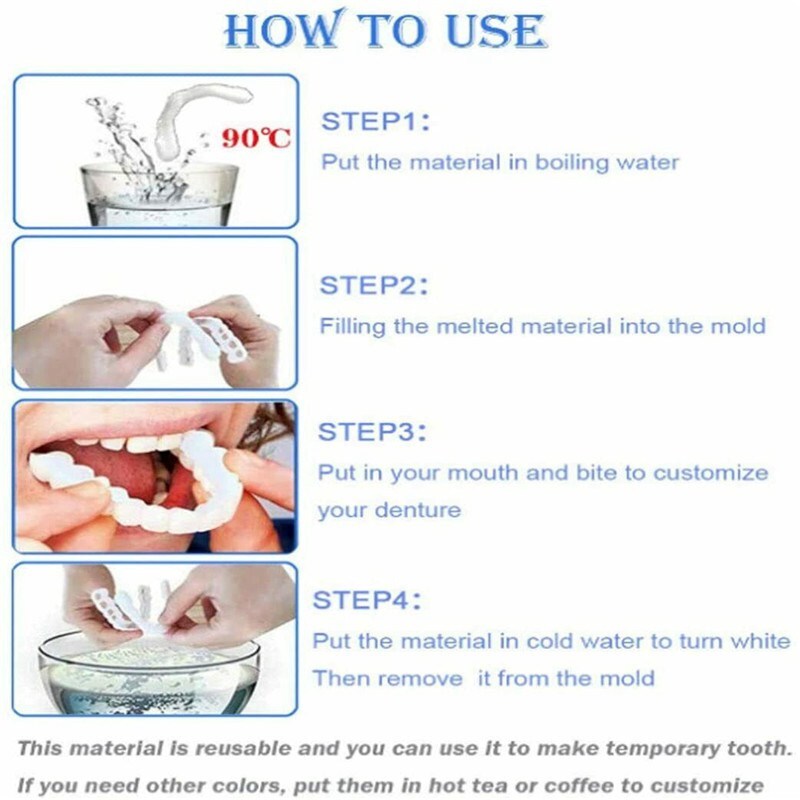 HOW TO USE

90℃

STEP1:
Put the material in boiling water

STEP2:
Filling the melted material into the mold

STEP3:
Put in your mouth and bite to customize your denture

STEP4:
Put the material in cold water to turn white
Then remove it from the mold

This material is reusable and you can use it to make temporary tooth.
If you need other colors, put them in hot tea or coffee to customize