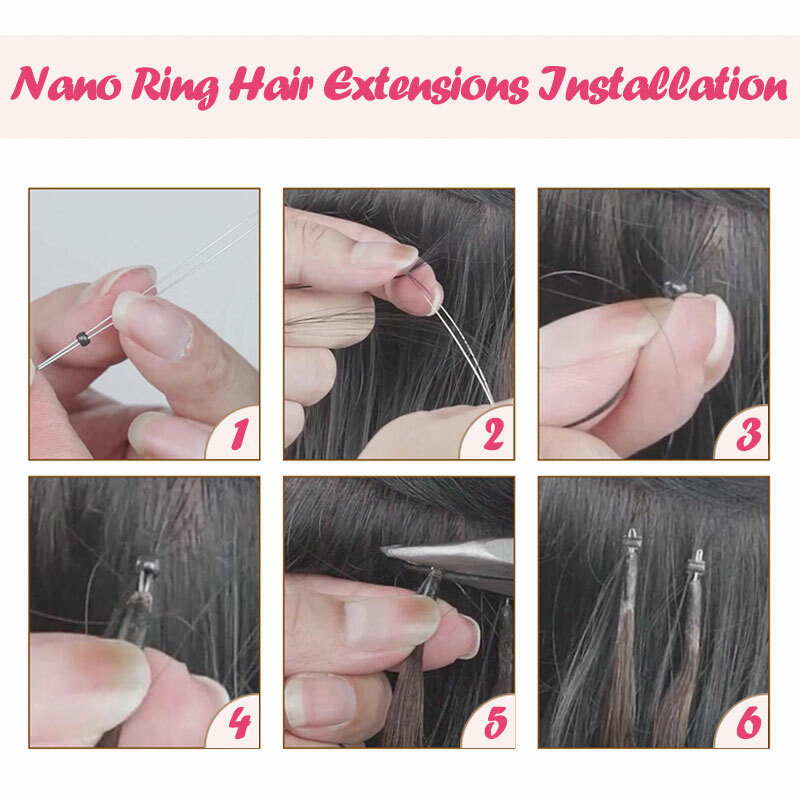 Nano Ring Hair Extensions Installation

1

2

3

4

5

6