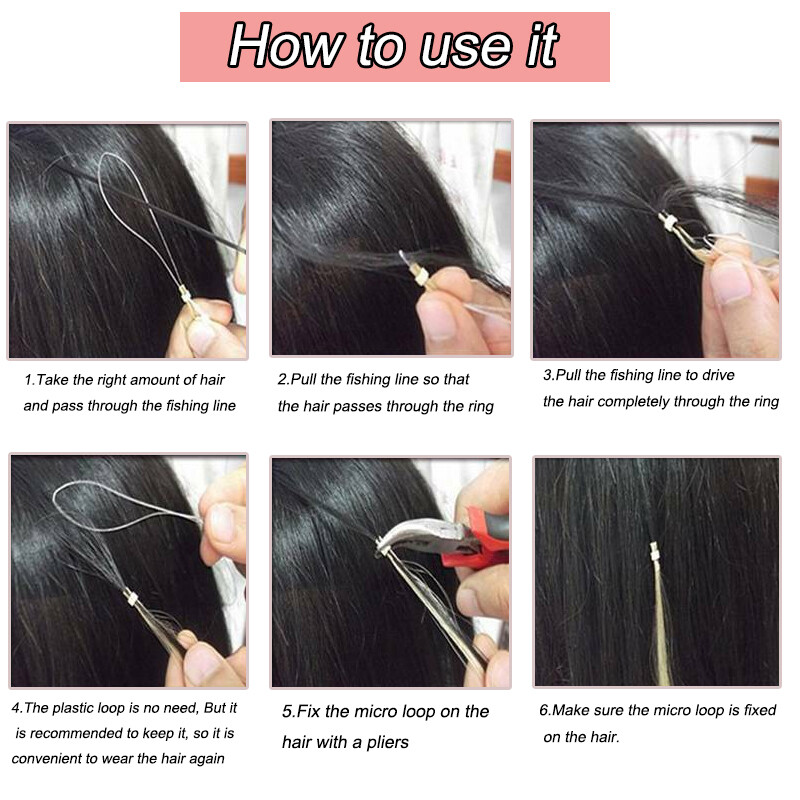 How to use it

1.Take the right amount of hair and pass through the fishing line

2.Pull the fishing line so that the hair passes through the ring

3.Pull the fishing line to drive the hair completely through the ring

4.The plastic loop is no need, But it is recommended to keep it, so it is convenient to wear the hair again

5.Fix the micro loop on the hair with a pliers

6.Make sure the micro loop is fixed on the hair.