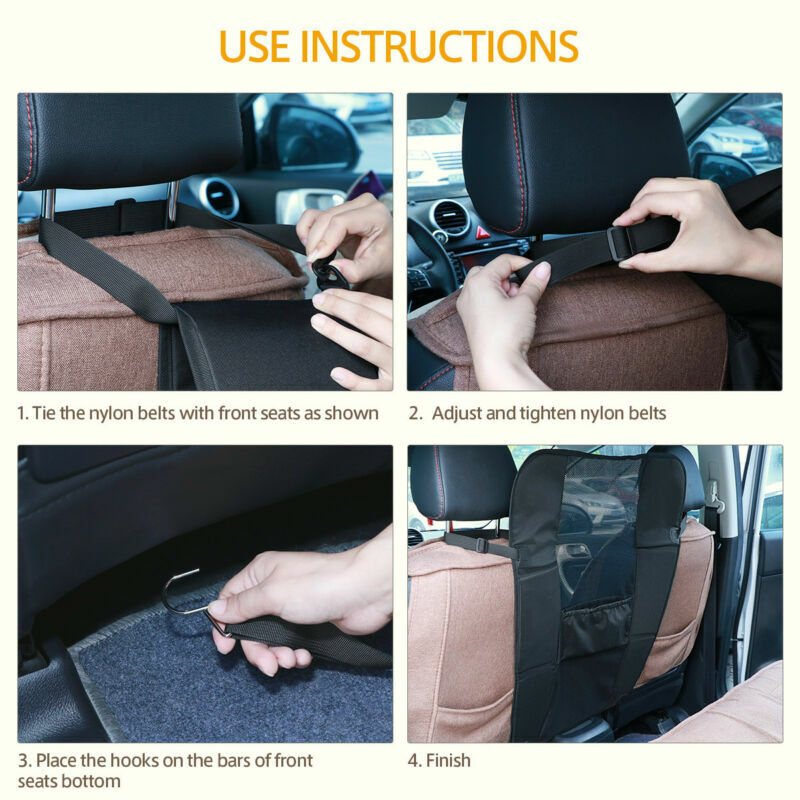 USE INSTRUCTIONS

1. Tie the nylon belts with front seats as shown

2. Adjust and tighten nylon belts

3. Place the hooks on the bars of front seats bottom

4. Finish