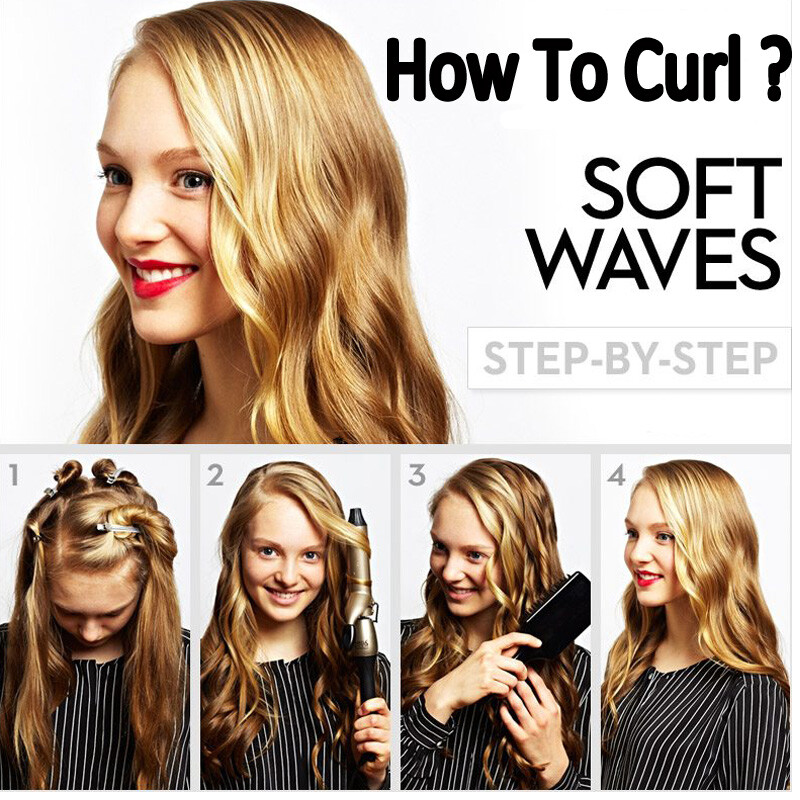 How To Curl ?

SOFT WAVES

STEP-BY-STEP

1

2

3

4