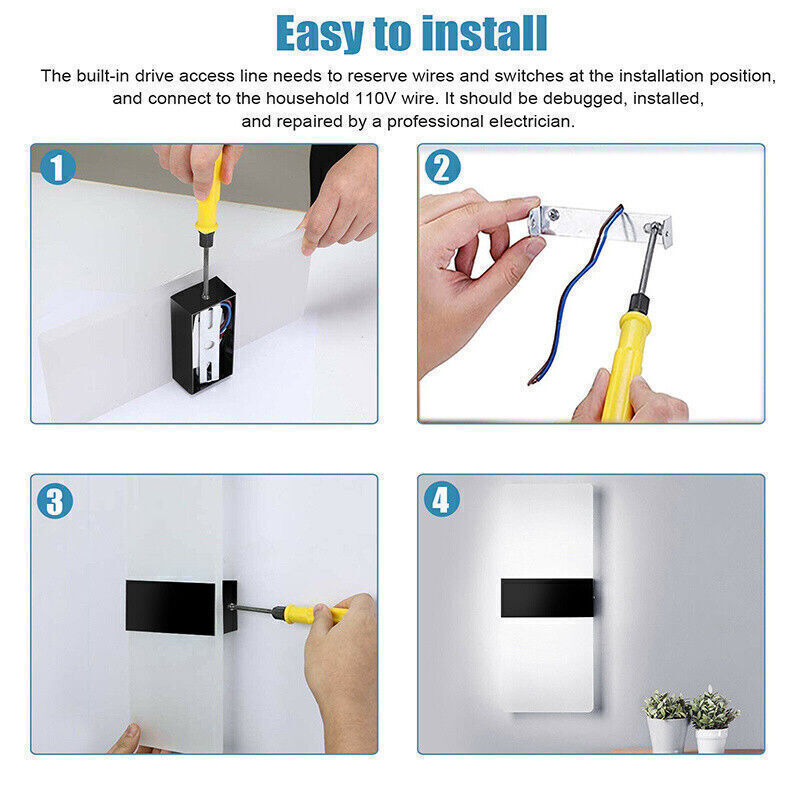 Easy to install

The built-in drive access line needs to reserve wires and switches at the installation position, and connect to the household 110V wire. It should be debugged, installed, and repaired by a professional electrician.

1

2

3

4