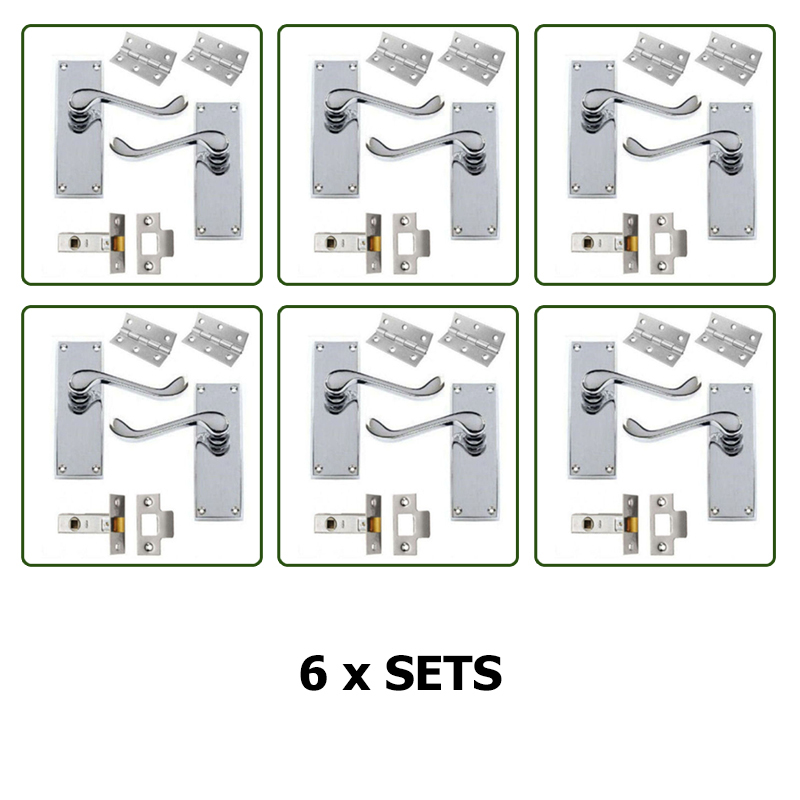 6 x SETS