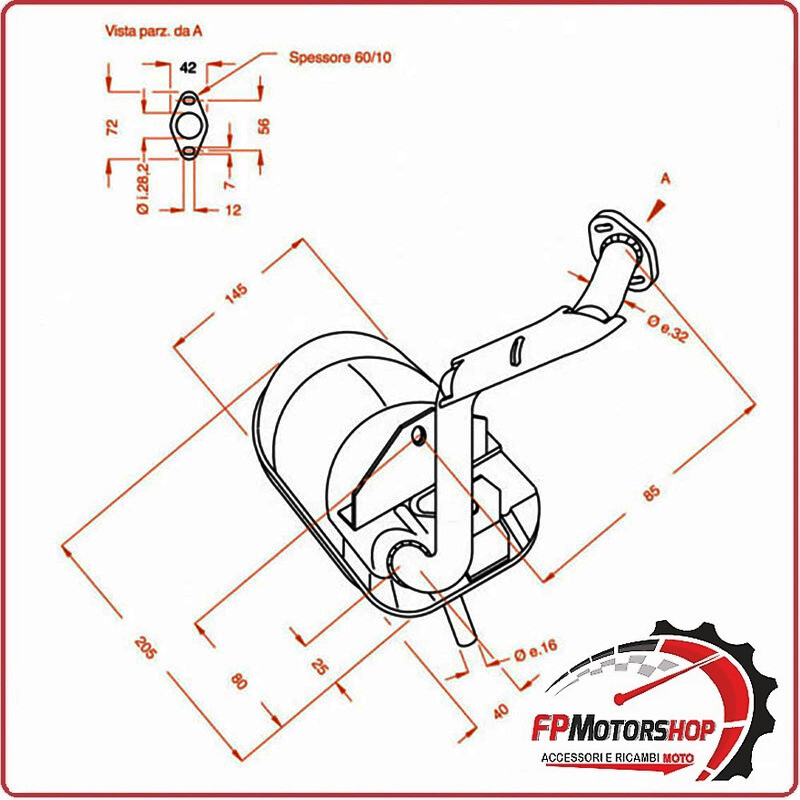 Vista parz. da A

42

Spessore 60/10

72

56

Ø i.28,2

7

12

A

145

Ø e.32

85

205

80

25

Ø e.16

40

FPMotorshop

ACCESSORI E RICAMBI MOTO