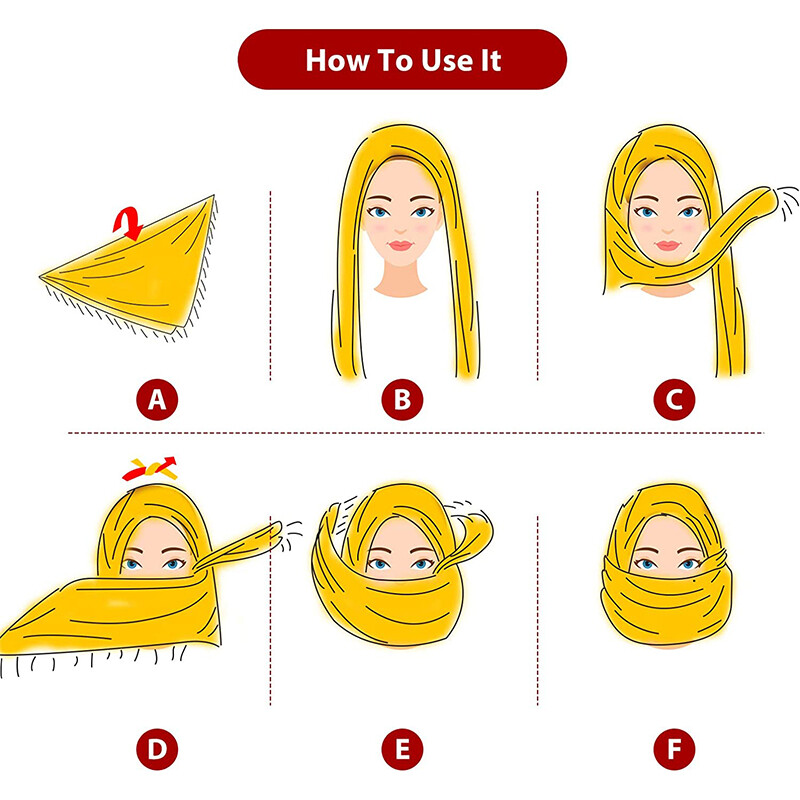 How To Use It

A

B

C

D

E

F