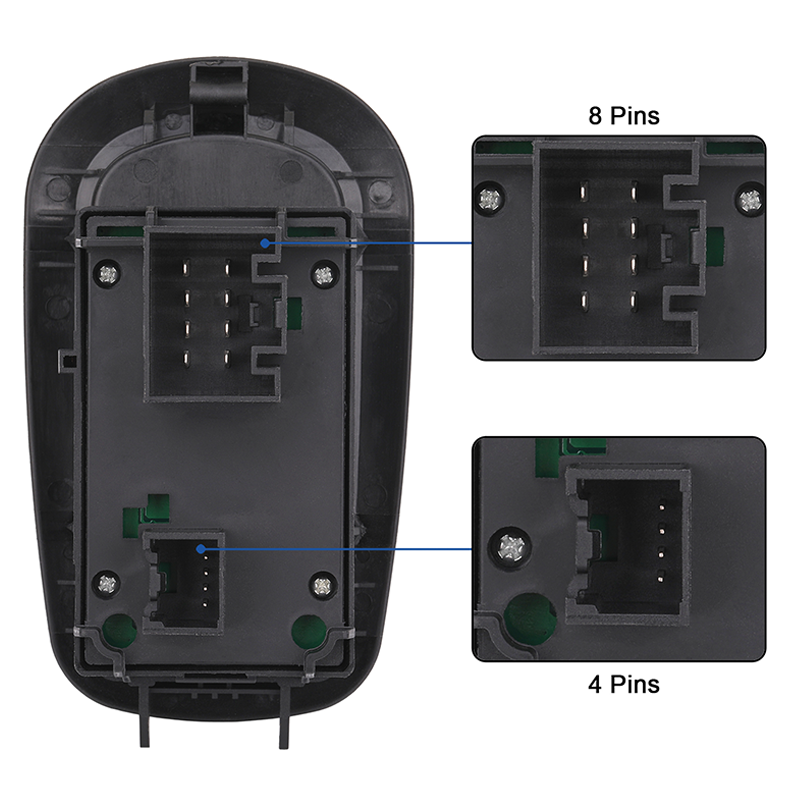 8 Pins

4 Pins