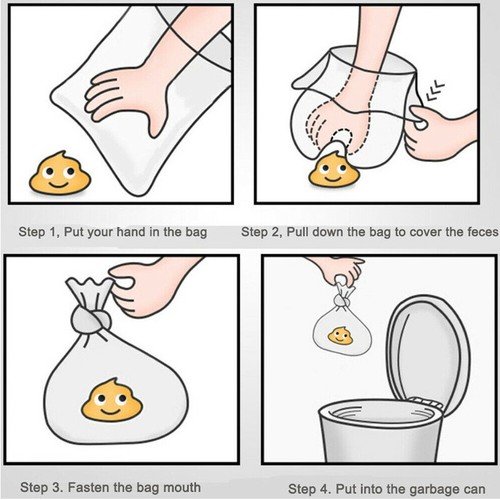 Step 1, Put your hand in the bag

Step 2, Pull down the bag to cover the feces

Step 3. Fasten the bag mouth

Step 4. Put into the garbage can