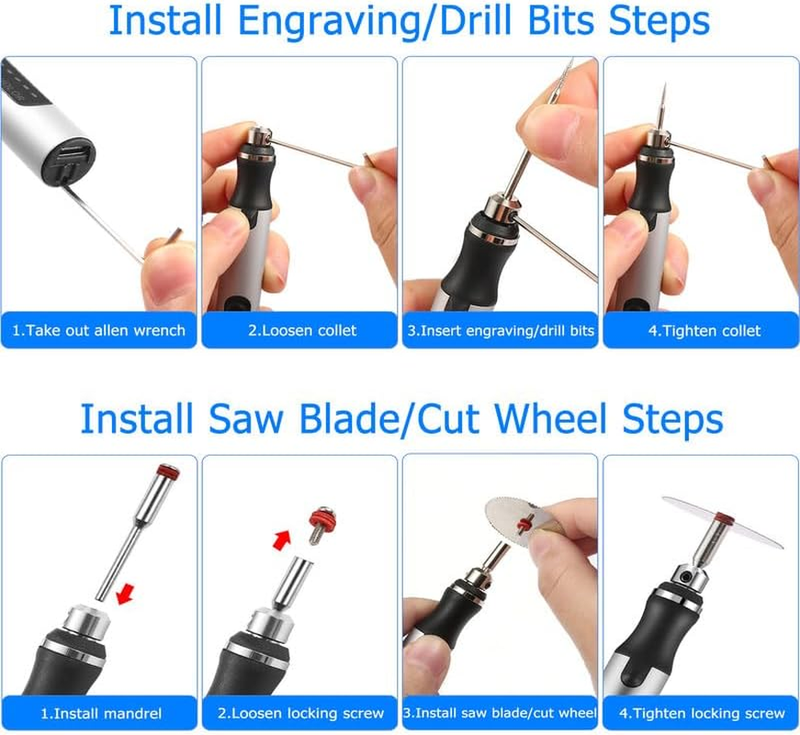 Install Engraving/Drill Bits Steps

1.Take out allen wrench

2.Loosen collet

3.Insert engraving/drill bits

4.Tighten collet

Install Saw Blade/Cut Wheel Steps

1.Install mandrel

2.Loosen locking screw

3.Install saw blade/cut wheel

4.Tighten locking screw