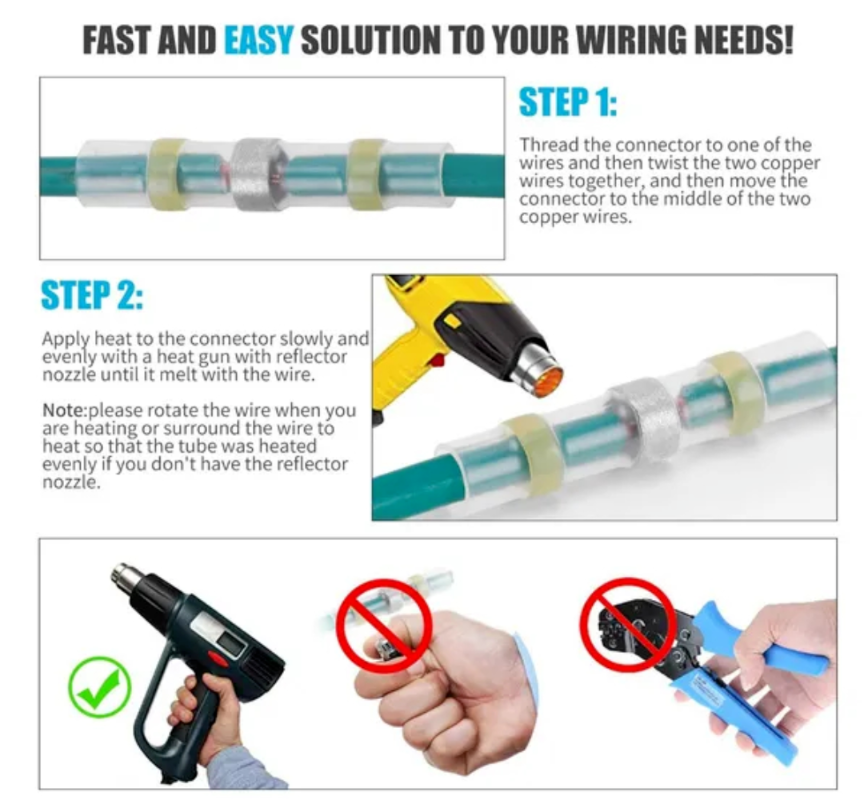 FAST AND EASY SOLUTION TO YOUR WIRING NEEDS!

STEP 1:

Thread the connector to one of the wires and then twist the two copper wires together, and then move the connector to the middle of the two copper wires.

STEP 2:

Apply heat to the connector slowly and evenly with a heat gun with reflector nozzle until it melt with the wire.

Note:please rotate the wire when you are heating or surround the wire to heat so that the tube was heated evenly if you don't have the reflector nozzle.