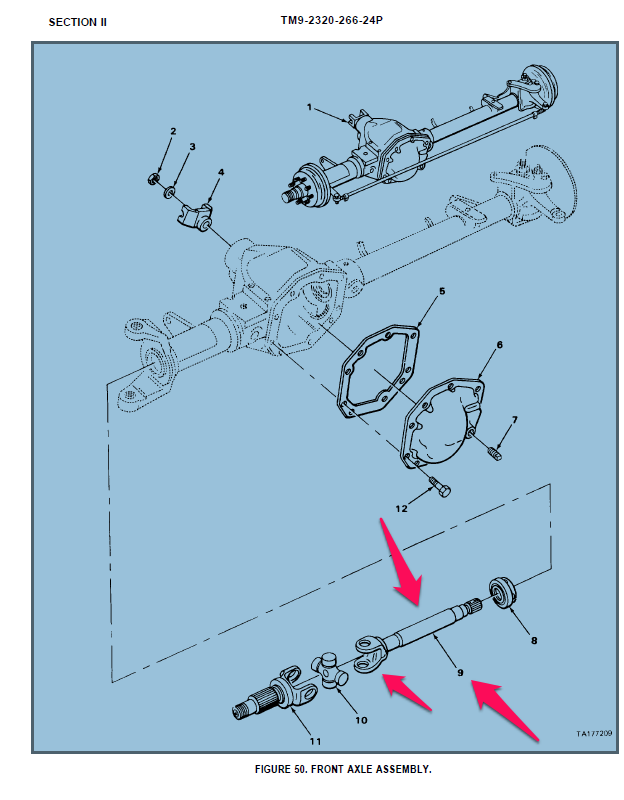 SECTION II TM9-2320-266-24P

1
2
3
4
5
6
7
12
8
9
10
11
TA177209

FIGURE 50. FRONT AXLE ASSEMBLY.