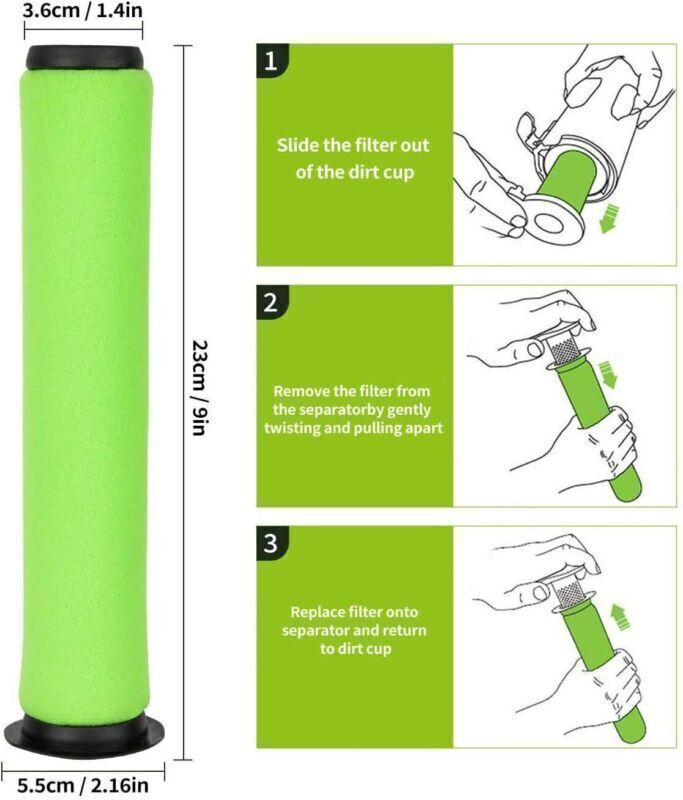 3.6cm / 1.4in

23cm / 9in

5.5cm / 2.16in

1

Slide the filter out of the dirt cup

2

Remove the filter from the separatorby gently twisting and pulling apart

3

Replace filter onto separator and return to dirt cup