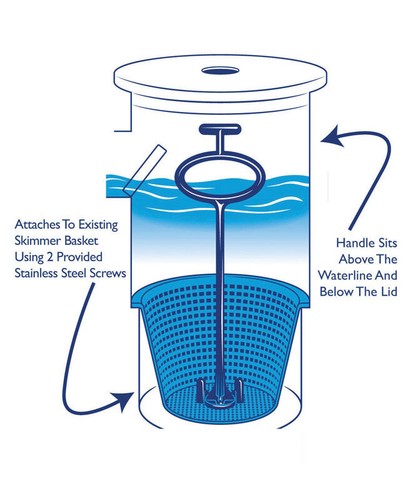 Attaches To Existing Skimmer Basket Using 2 Provided Stainless Steel Screws

Handle Sits Above The Waterline And Below The Lid