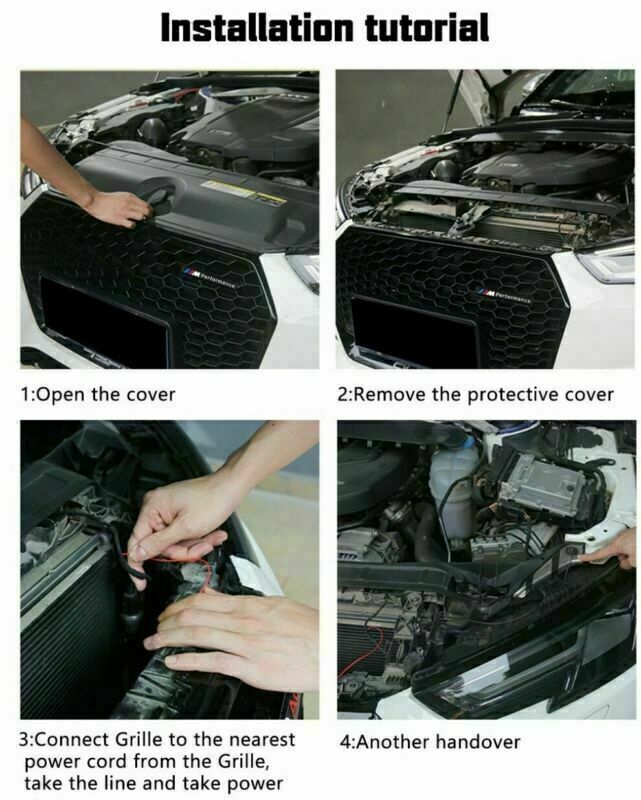 Installation tutorial

M Performance

M Performance

1:Open the cover

2:Remove the protective cover

3:Connect Grille to the nearest power cord from the Grille, take the line and take power

4:Another handover