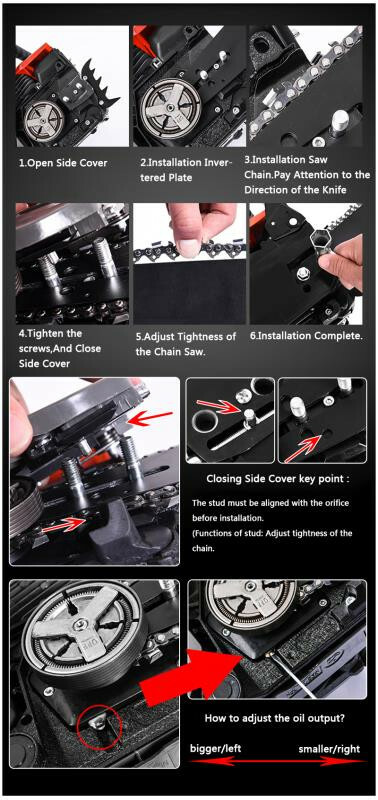 1.Open Side Cover

2.Installation Invertered Plate

3.Installation Saw Chain.Pay Attention to the Direction of the Knife

4.Tighten the screws,And Close Side Cover

5.Adjust Tightness of the Chain Saw.

6.Installation Complete.

Closing Side Cover key point :

The stud must be aligned with the orifice before installation.
(Functions of stud: Adjust tightness of the chain.

How to adjust the oil output?

bigger/left

smaller/right