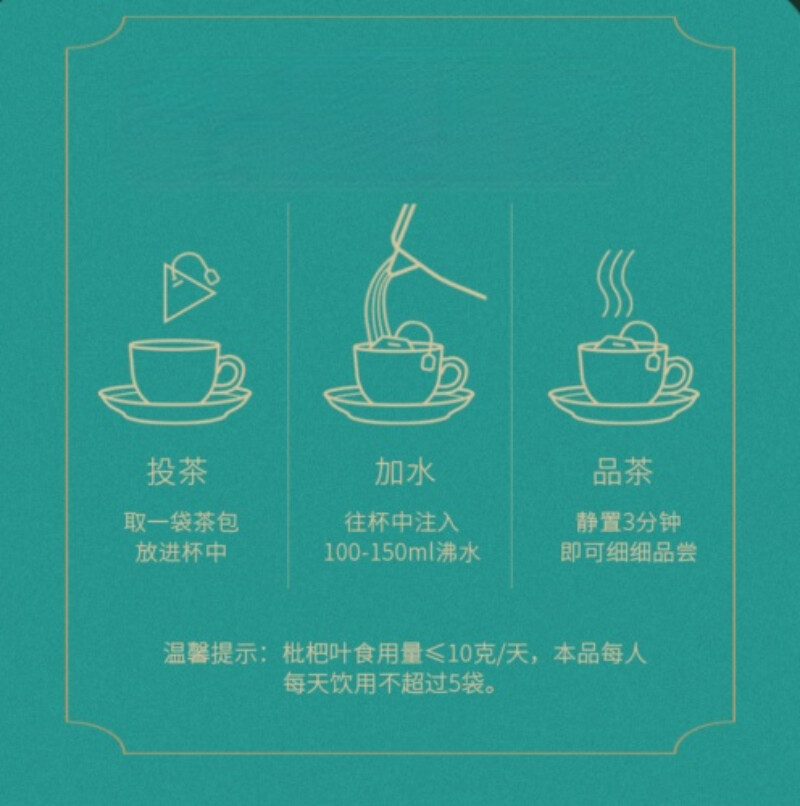 投茶

取一袋茶包
放进杯中

加水

往杯中注入
100-150ml沸水

品茶

静置3分钟
即可细细品尝

温馨提示：枇杷叶食用量≤10克/天，本品每人每天饮用不超过5袋。