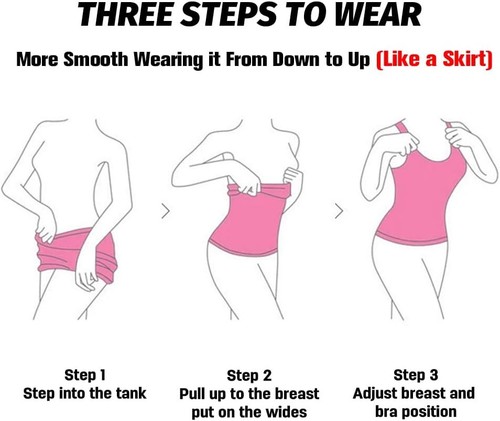 THREE STEPS TO WEAR

More Smooth Wearing it From Down to Up (Like a Skirt)

Step 1
Step into the tank

Step 2
Pull up to the breast put on the wides

Step 3
Adjust breast and bra position