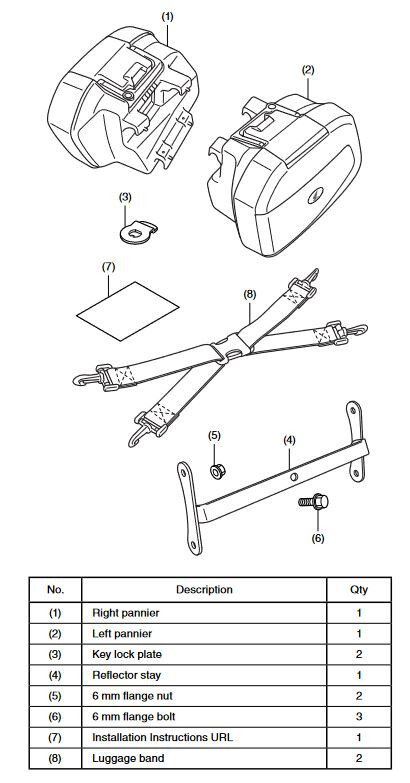 (1)

(2)

(3)

(7)

(8)

(5)

(4)

(6)

| No. | Description | Qty |
|---|---|---|
| (1) | Right pannier | 1 |
| (2) | Left pannier | 1 |
| (3) | Key lock plate | 2 |
| (4) | Reflector stay | 1 |
| (5) | 6 mm flange nut | 2 |
| (6) | 6 mm flange bolt | 3 |
| (7) | Installation Instructions URL | 1 |
| (8) | Luggage band | 2 |