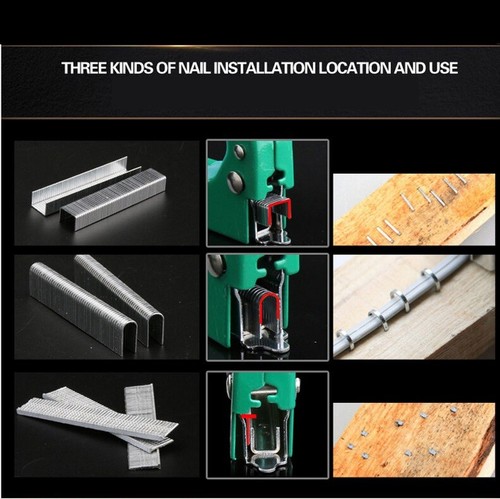 THREE KINDS OF NAIL INSTALLATION LOCATION AND USE