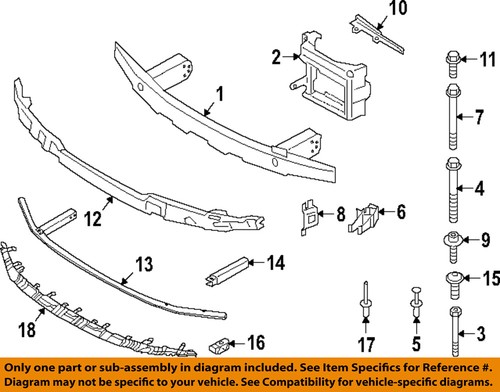 10
2
11
1
7
4
12
8
6
9
13
14
15
18
16
17
5
3

Only one part or sub-assembly in diagram included. See Item Specifics for Reference #.
Diagram may not be specific to your vehicle. See Compatibility for vehicle-specific diagrams.